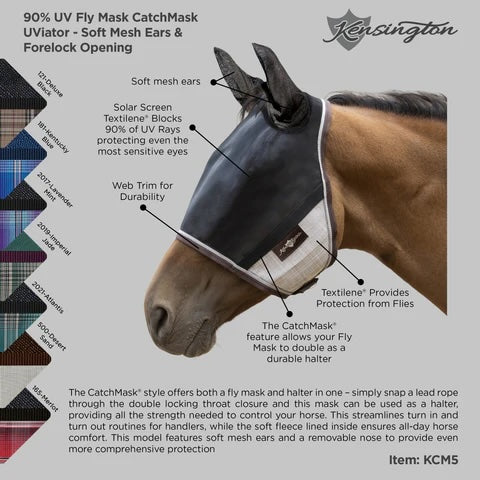 90% UV Fly Mask CatchMask UViator - Soft Mesh Ears & Forelock Opening

Kensington

121-Deluxe Black

181-Kentucky Blue

2017-Lavender Mint

2019-Imperial Jade

2021-Atlantis

500-Desert Sand

165-Merlot

Soft mesh ears

Solar Screen Textilene® Blocks 90% of UV Rays protecting even the most sensitive eyes

Web Trim for Durability

Textilene® Provides Protection from Flies

The CatchMask® feature allows your Fly Mask to double as a durable halter

The CatchMask® style offers both a fly mask and halter in one – simply snap a lead rope through the double locking throat closure and this mask can be used as a halter, providing all the strength needed to control your horse. This streamlines turn in and turn out routines for handlers, while the soft fleece lined inside ensures all-day horse comfort. This model features soft mesh ears and a removable nose to provide even more comprehensive protection

Item: KCM5